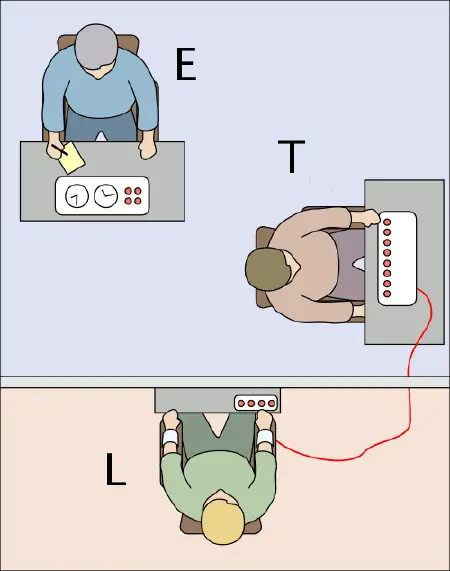 E

T

L